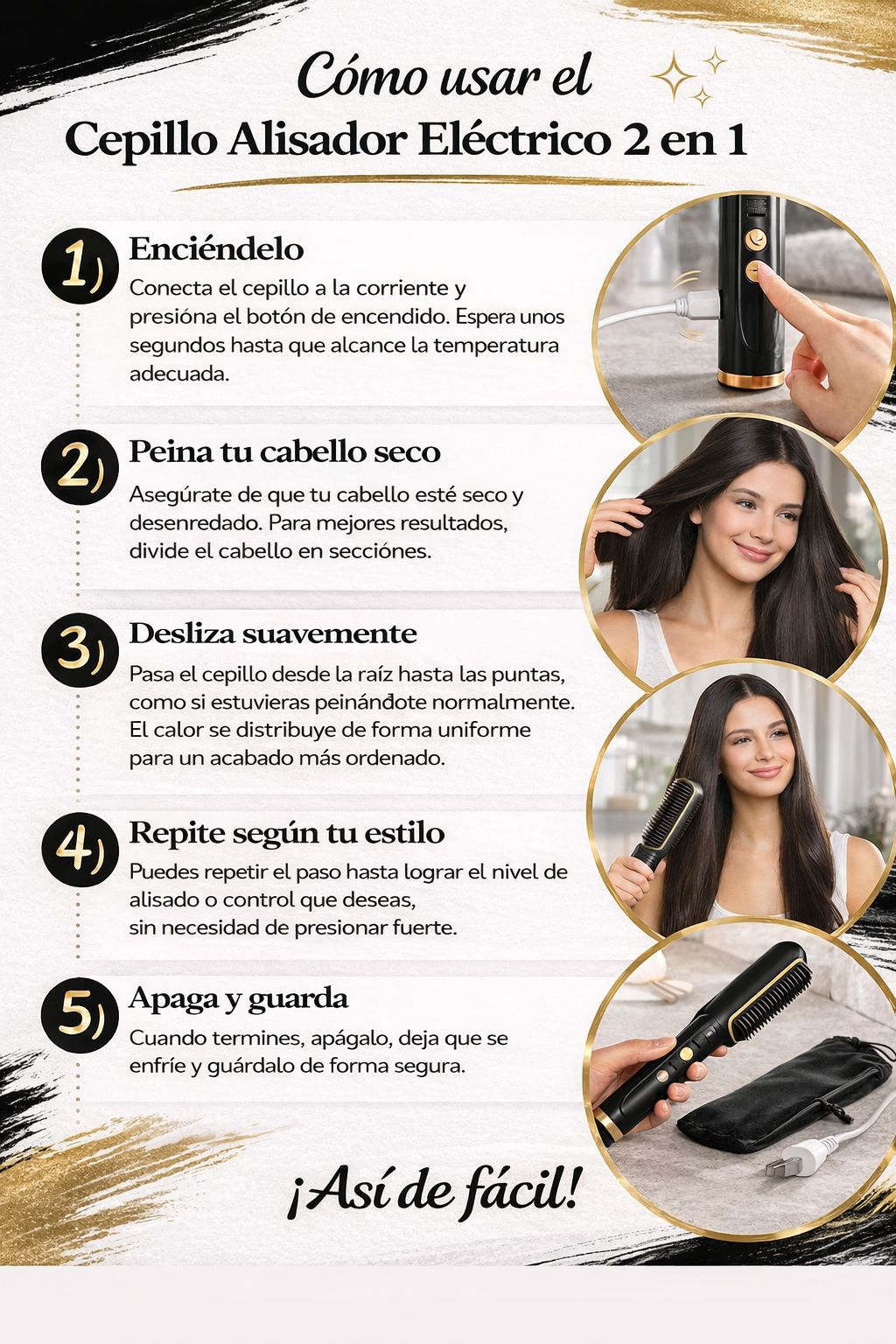 Cómo usar el
Cepillo Alisador Eléctrico 2 en 1

1) Enciéndelo
Conecta el cepillo a la corriente y presióna el botón de encendido. Espera unos segundos hasta que alcance la temperatura adecuada.

2) Peina tu cabello seco
Asegúrate de que tu cabello esté seco y desenredado. Para mejores resultados, divide el cabello en secciónes.

3) Desliza suavemente
Pasa el cepillo desde la raíz hasta las puntas, como si estuvieras peinándote normalmente. El calor se distribuye de forma uniforme para un acabado más ordenado.

4) Repite según tu estilo
Puedes repetir el paso hasta lograr el nivel de alisado o control que deseas, sin necesidad de presionar fuerte.

5) Apaga y guarda
Cuando termines, apágalo, deja que se enfríe y guárdalo de forma segura.

¡Así de fácil!